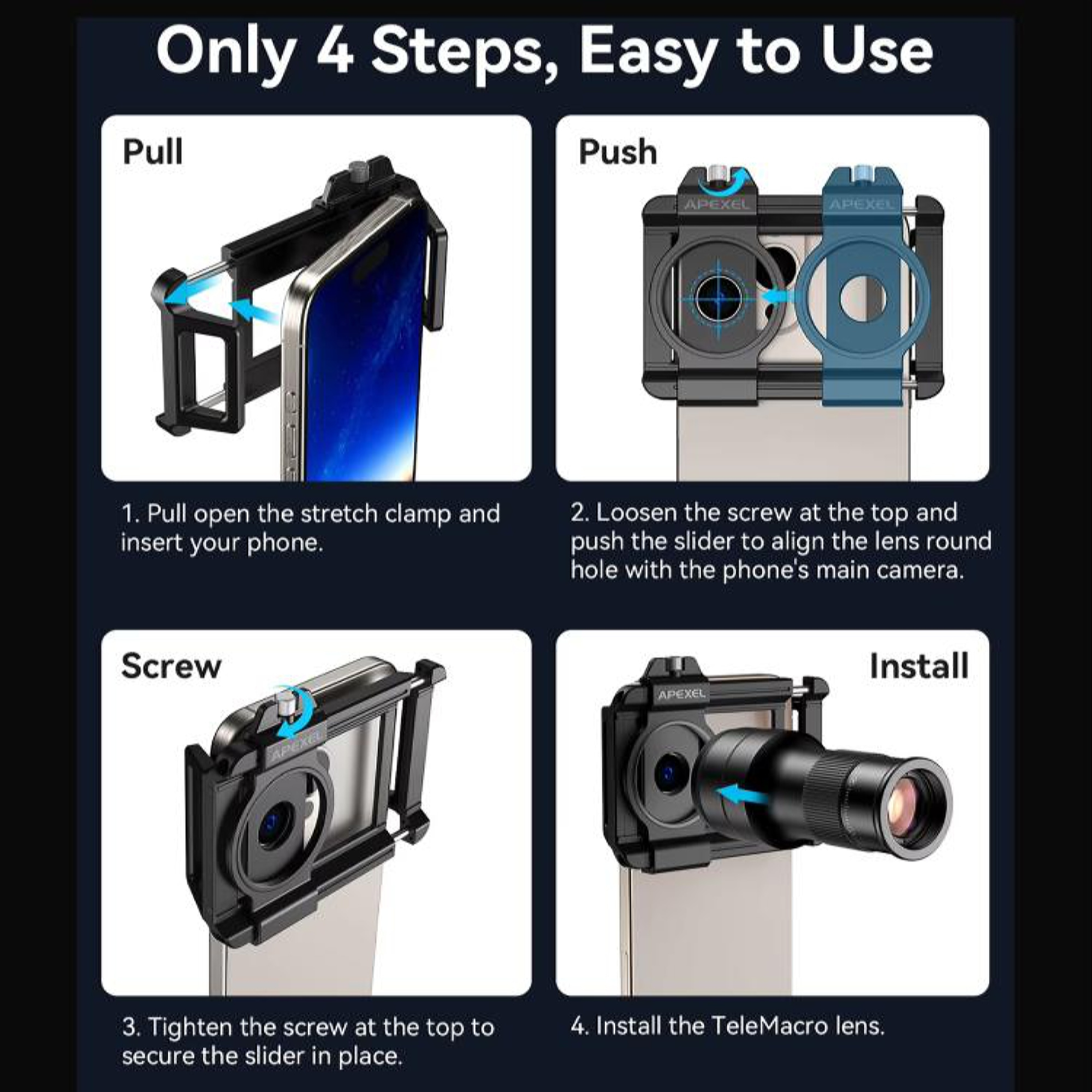 Only 4 Steps, Easy to Use

Pull

1. Pull open the stretch clamp and insert your phone.

Push

APEXEL

APEXEL

2. Loosen the screw at the top and push the slider to align the lens round hole with the phone's main camera.

Screw

APEXEL

3. Tighten the screw at the top to secure the slider in place.

Install

APEXEL

4. Install the TeleMacro lens.