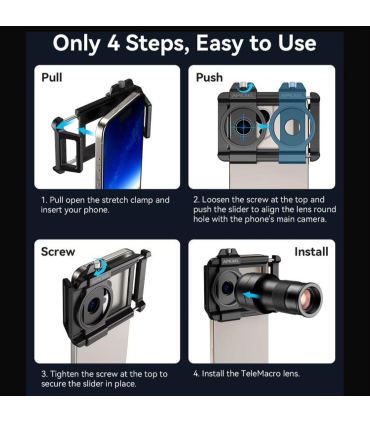 Only 4 Steps, Easy to Use

Pull

1. Pull open the stretch clamp and insert your phone.

Push

APEXEL

APEXEL

2. Loosen the screw at the top and push the slider to align the lens round hole with the phone's main camera.

Screw

3. Tighten the screw at the top to secure the slider in place.

Install

APEXEL

4. Install the TeleMacro lens.