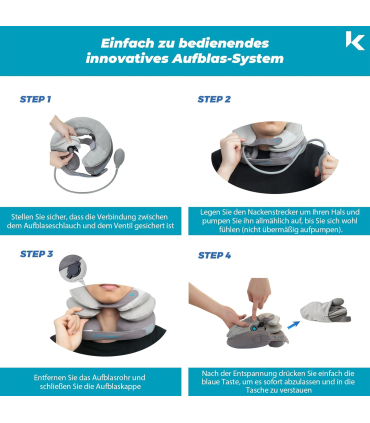 Einfach zu bedienendes innovatives Aufblas-System

K

STEP 1

Stellen Sie sicher, dass die Verbindung zwischen dem Aufblaseschlauch und dem Ventil gesichert ist

STEP 2

Legen Sie den Nackenstrecker um Ihren Hals und pumpen Sie ihn allmählich auf, bis Sie sich wohl fühlen (nicht übermäßig aufpumpen).

STEP 3

Entfernen Sie das Aufblasrohr und schließen Sie die Aufblaskappe

STEP 4

Nach der Entspannung drücken Sie einfach die blaue Taste, um es sofort abzulassen und in die Tasche zu verstauen