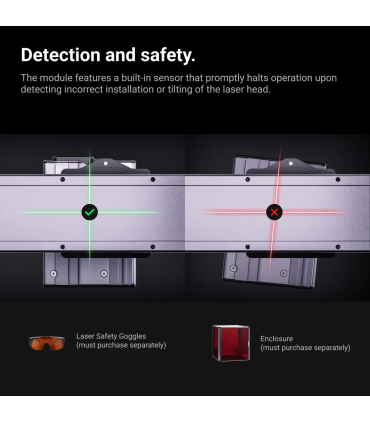 Detection and safety.

The module features a built-in sensor that promptly halts operation upon detecting incorrect installation or tilting of the laser head.

Laser Safety Goggles
(must purchase separately)

Enclosure
(must purchase separately)