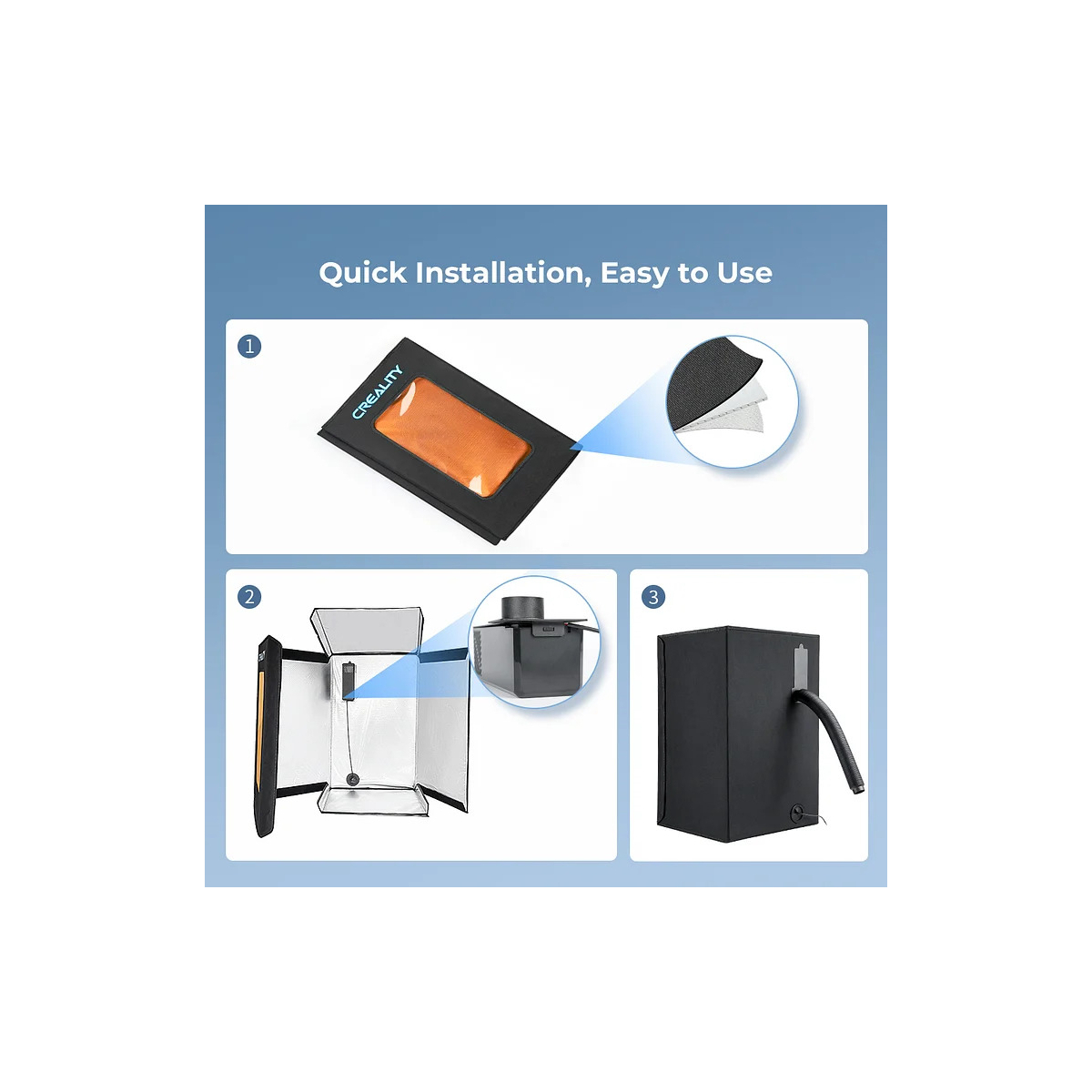 Quick Installation, Easy to Use

1

CREALITY

2

3