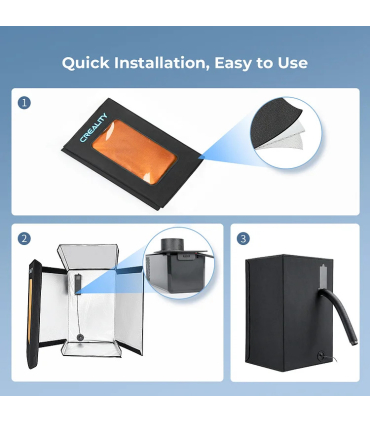 Quick Installation, Easy to Use

1

CREALITY

2

3