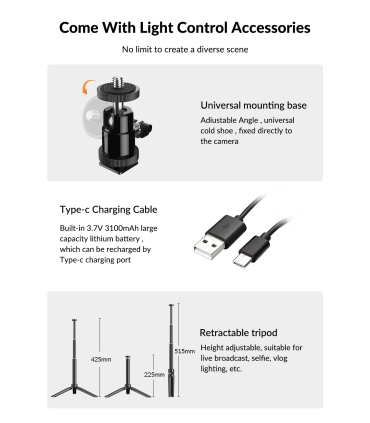 Come With Light Control Accessories

No limit to create a diverse scene

Universal mounting base

Adiustable Angle , universal cold shoe , fixed directly to the camera

Type-c Charging Cable

Built-in 3.7V 3100mAh large capacity lithium battery , which can be recharged by Type-c charging port

425mm

225mm

515mm

Retractable tripod

Height adjustable, suitable for live broadcast, selfie, vlog lighting, etc.