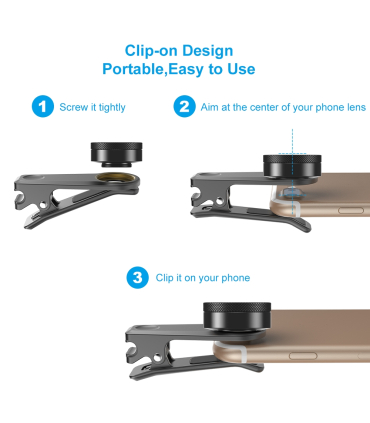 Clip-on Design
Portable,Easy to Use

1 Screw it tightly

2 Aim at the center of your phone lens

3 Clip it on your phone