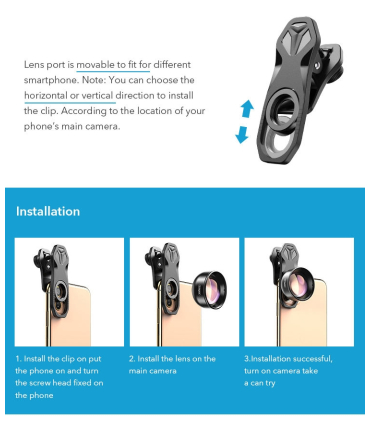 Lens port is movable to fit for different smartphone. Note: You can choose the horizontal or vertical direction to install the clip. According to the location of your phone's main camera.

Installation

1. Install the clip on put the phone on and turn the screw head fixed on the phone

2. Install the lens on the main camera

3.Installation successful, turn on camera take a can try