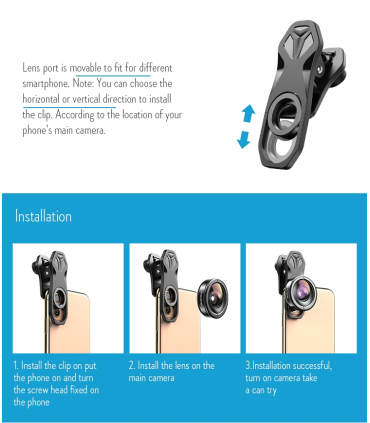 Lens port is movable to fit for different smartphone. Note: You can choose the horizontal or vertical direction to install the clip. According to the location of your phone's main camera.

Installation

1. Install the clip on put the phone on and turn the screw head fixed on the phone

2. Install the lens on the main camera

3.Installation successful, turn on camera take a can try