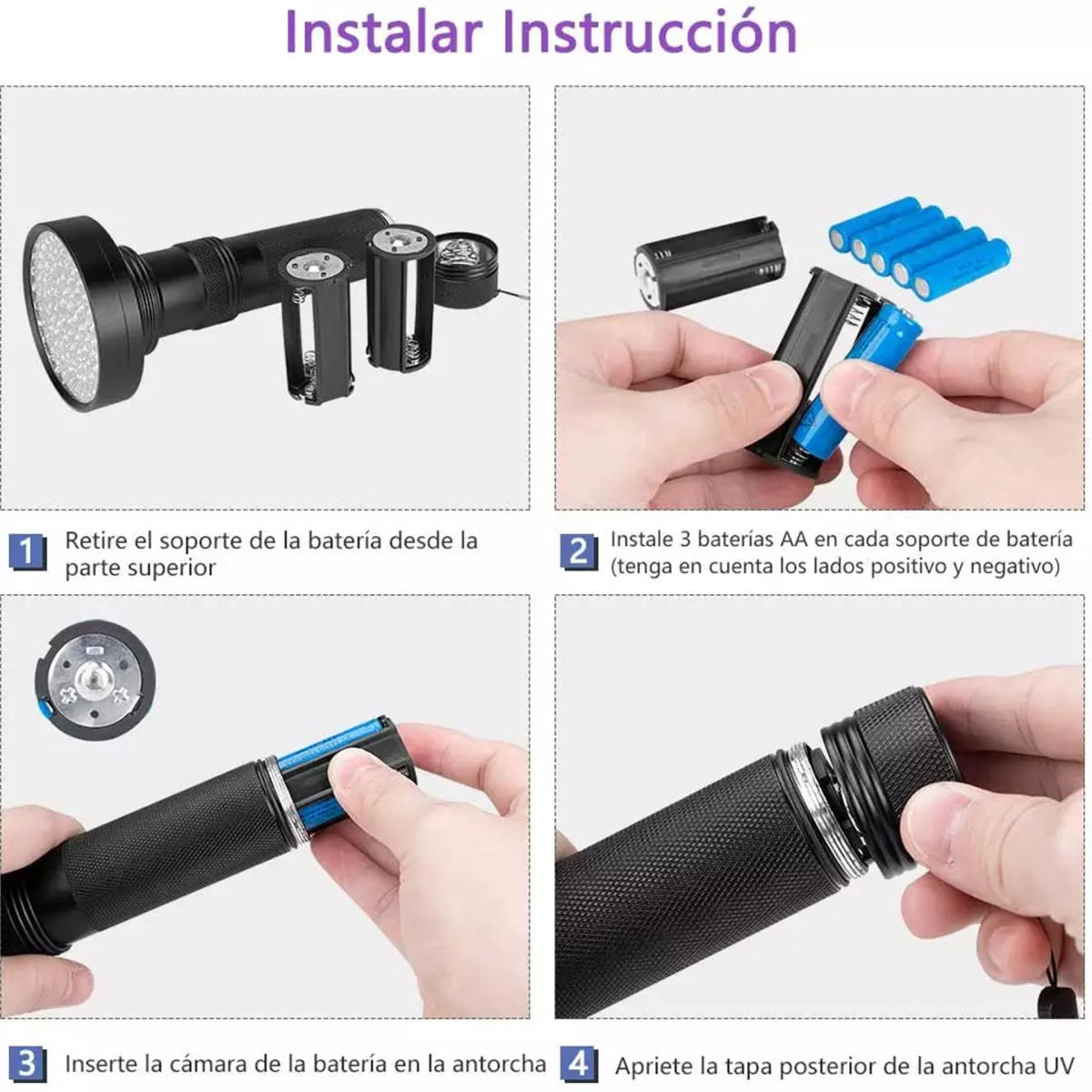 Instalar Instrucción

1 Retire el soporte de la batería desde la parte superior

2 Instale 3 baterías AA en cada soporte de batería (tenga en cuenta los lados positivo y negativo)

3 Inserte la cámara de la batería en la antorcha

4 Apriete la tapa posterior de la antorcha UV