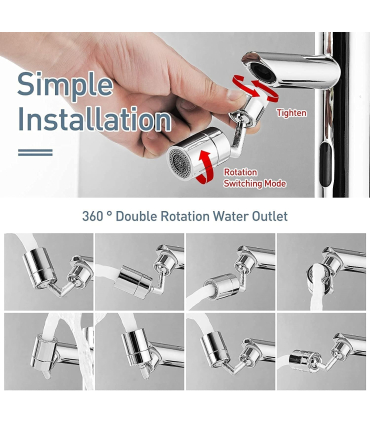 Simple Installation

Tighten

Rotation Switching Mode

360 ° Double Rotation Water Outlet