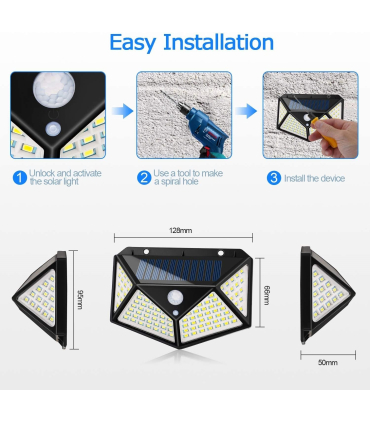 Easy Installation

1 Unlock and activate the solar light

2 Use a tool to make a spiral hole

3 Install the device

128mm

95mm

66mm

50mm